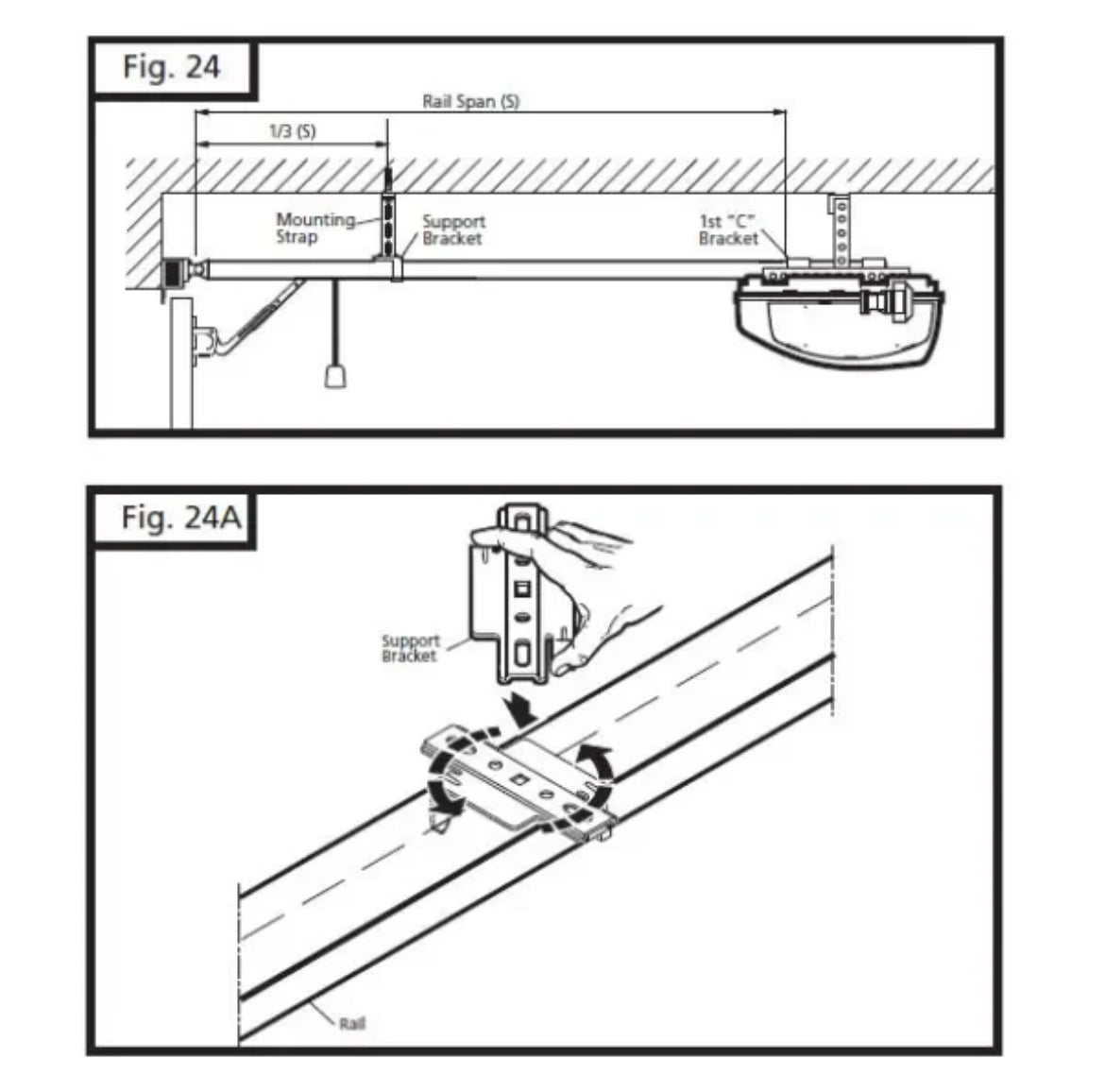 Fig. 24

Rail Span (S)

1/3 (S)

Mounting Strap

Support Bracket

1st "C" Bracket

Fig. 24A

Support Bracket

Rail