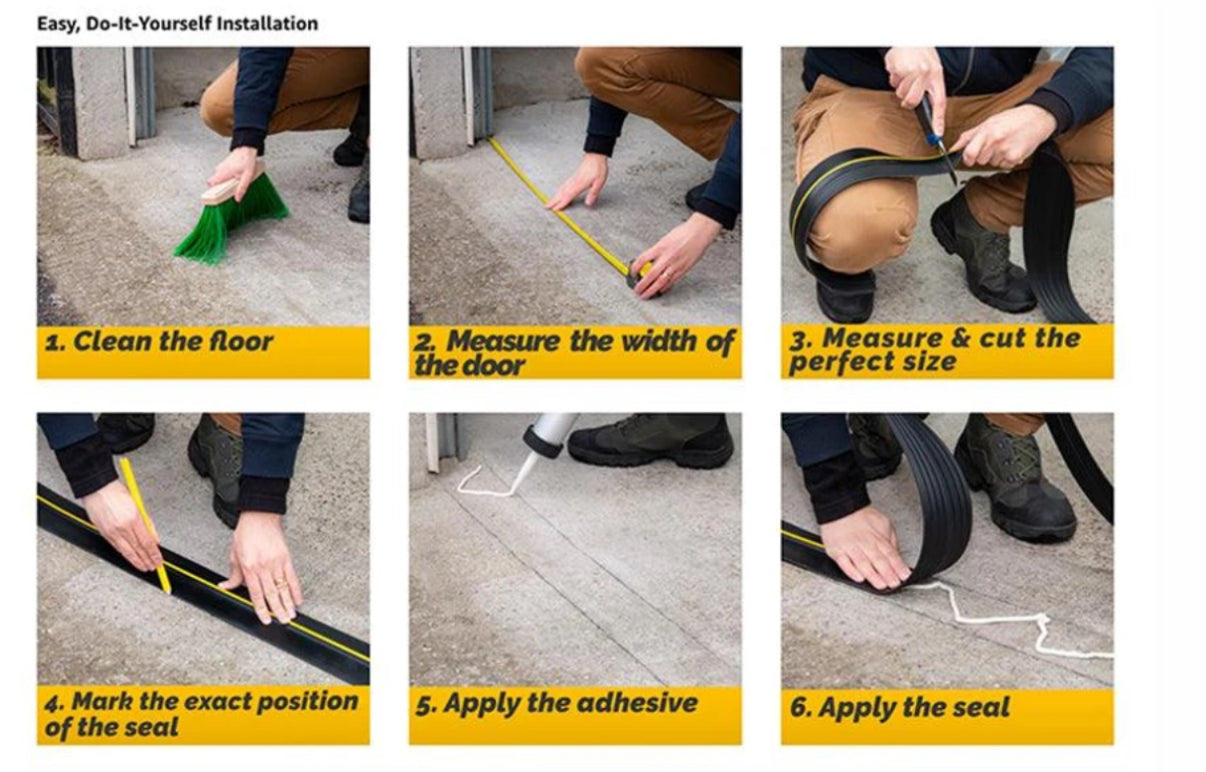 Easy, Do-It-Yourself Installation

1. Clean the floor

2. Measure the width of the door

3. Measure & cut the perfect size

4. Mark the exact position of the seal

5. Apply the adhesive

6. Apply the seal